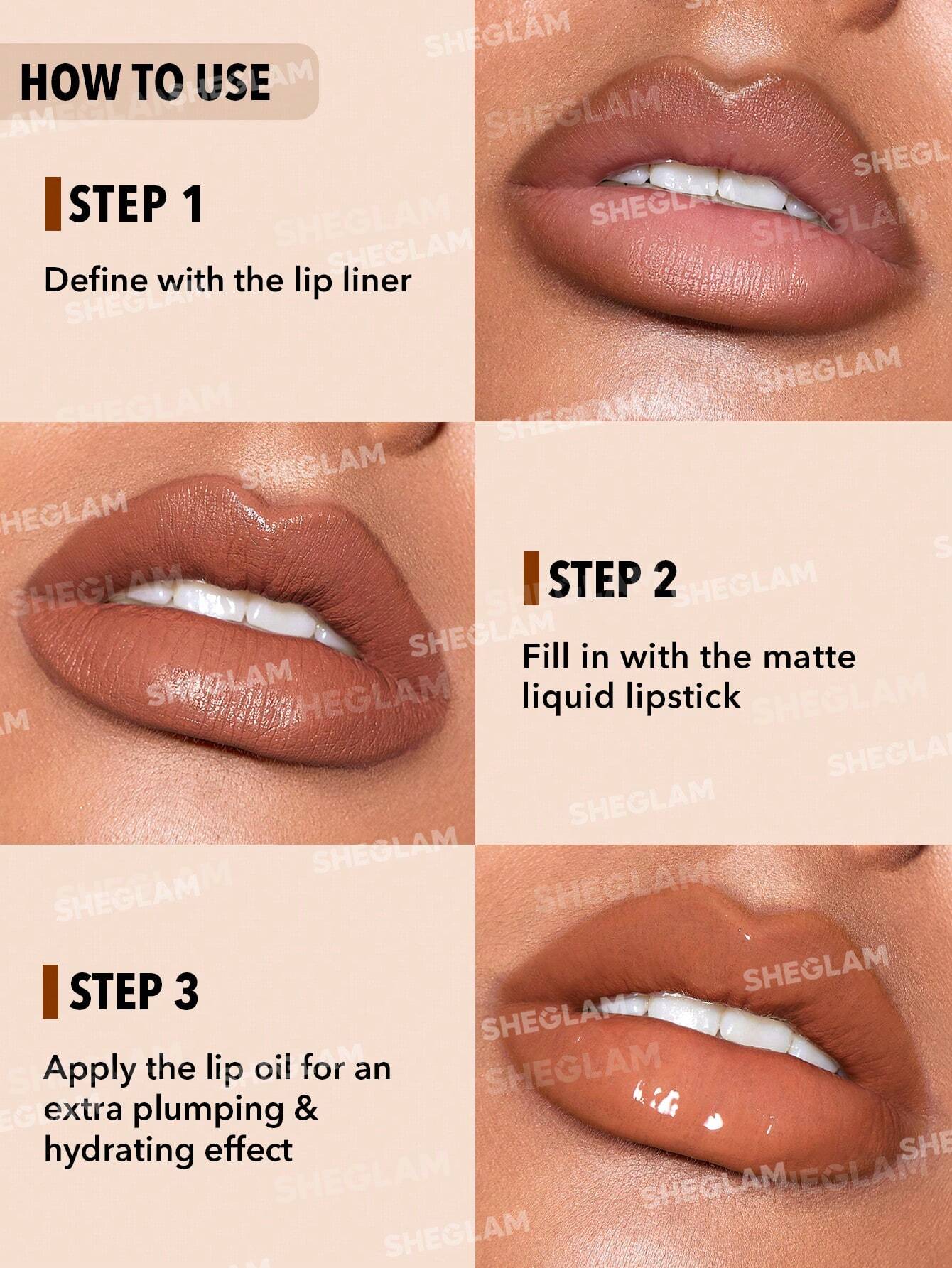 HOW TO USE

STEP 1

Define with the lip liner

STEP 2

Fill in with the matte liquid lipstick

STEP 3

Apply the lip oil for an extra plumping & hydrating effect

SHEGLAM