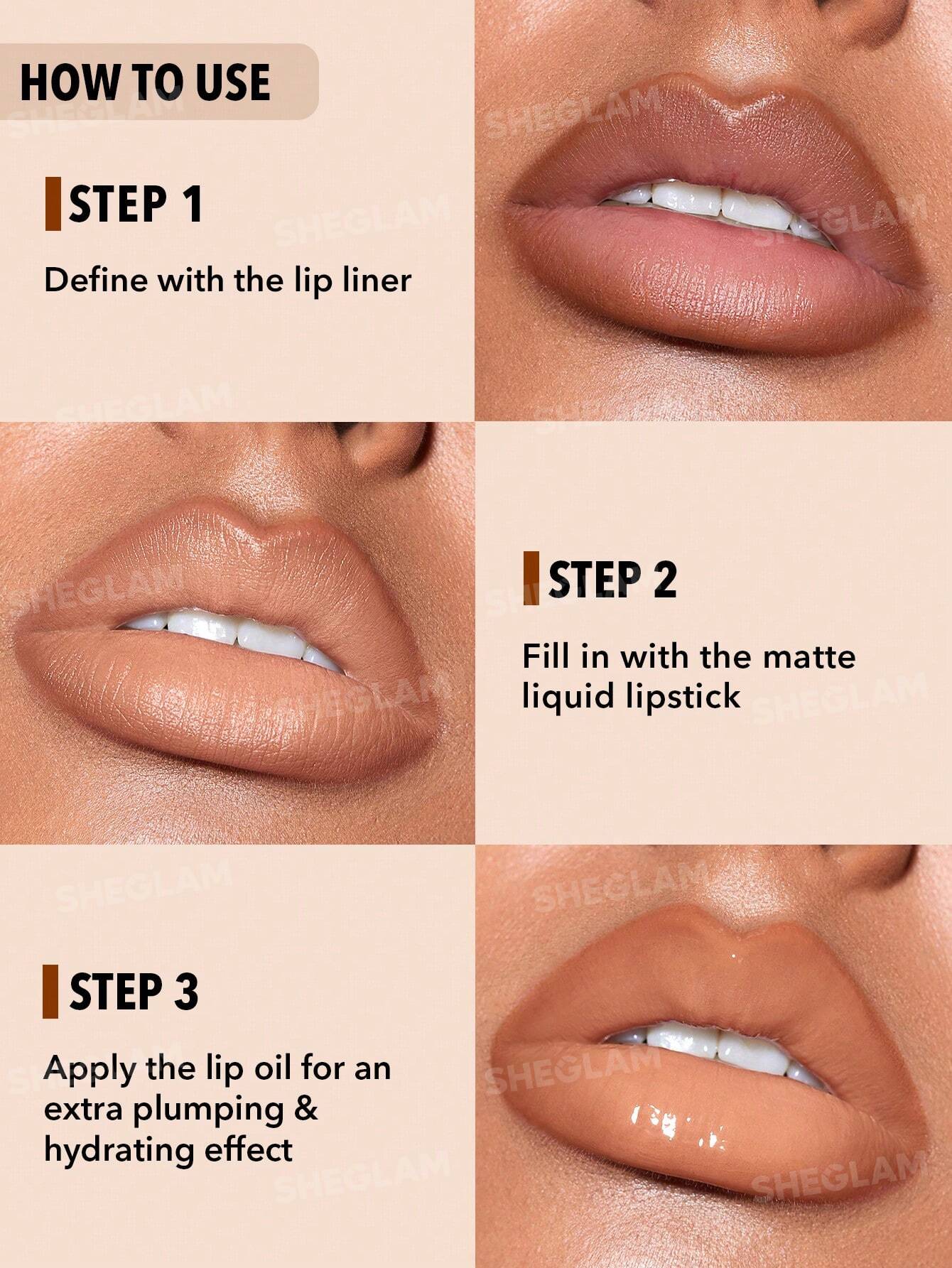 HOW TO USE

STEP 1

Define with the lip liner

STEP 2

Fill in with the matte liquid lipstick

STEP 3

Apply the lip oil for an extra plumping & hydrating effect

SHEGLAM